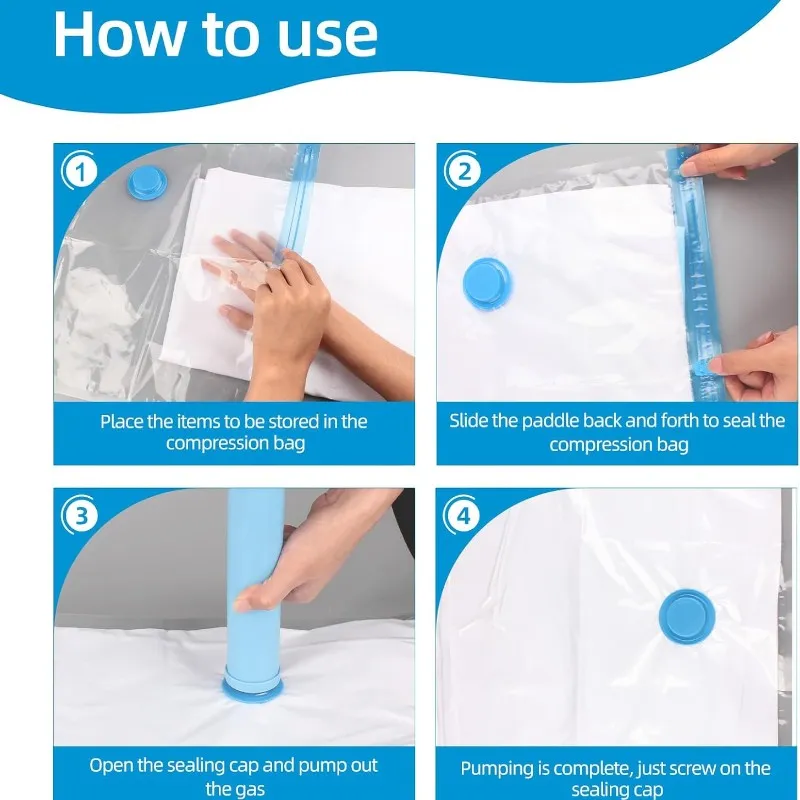 How to use

1

Place the items to be stored in the compression bag

2

Slide the paddle back and forth to seal the compression bag

3

Open the sealing cap and pump out the gas

4

Pumping is complete, just screw on the sealing cap